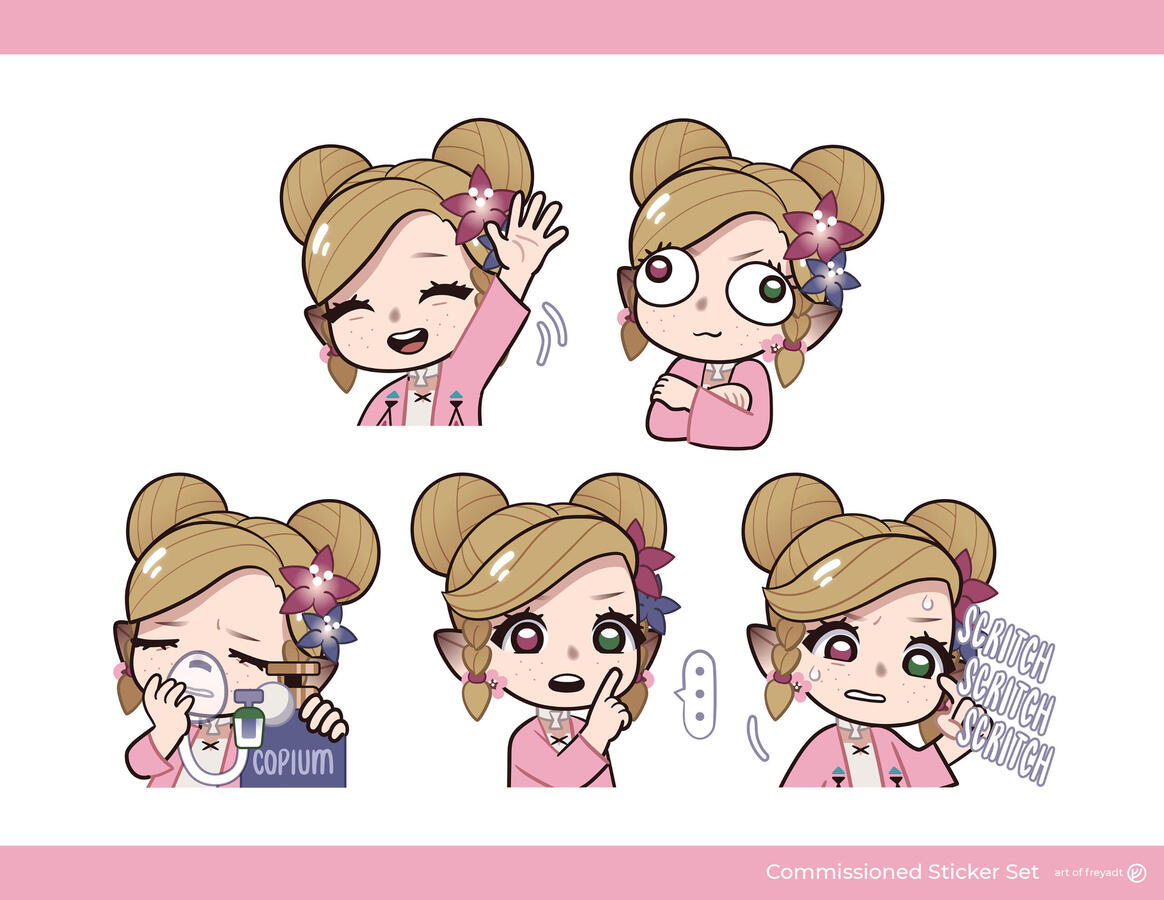 COPIUM

SCRITCH
SCRITCH
SCRITCH

Commissioned Sticker Set art of freyadt